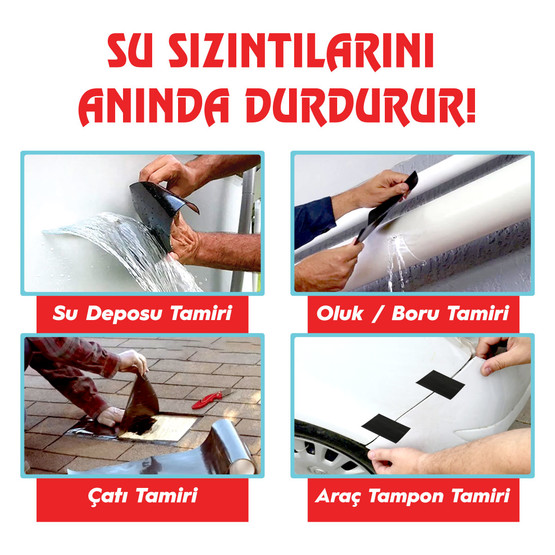 SU SIZINTILARINI ANINDA DURDURUR!

Su Deposu Tamiri

Oluk / Boru Tamiri

Çatı Tamiri

Araç Tampon Tamiri