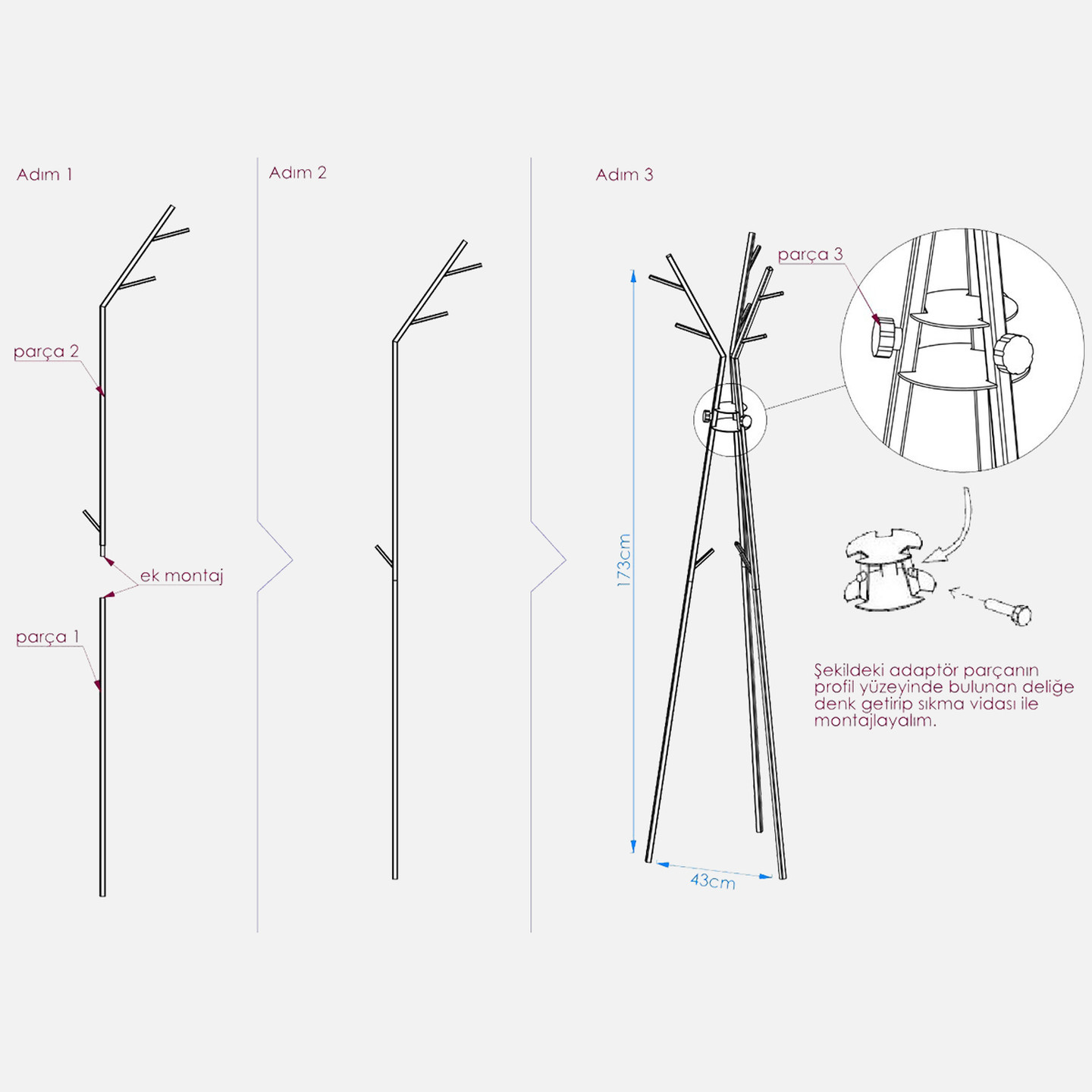 Adım 1

parça 2

ek montaj

parça 1

Adım 2

Adım 3

parça 3

173cm

43cm

Şekildeki adaptör parçanın profil yüzeyinde bulunan deliğe denk getirip sıkma vidası ile montajlayalım.