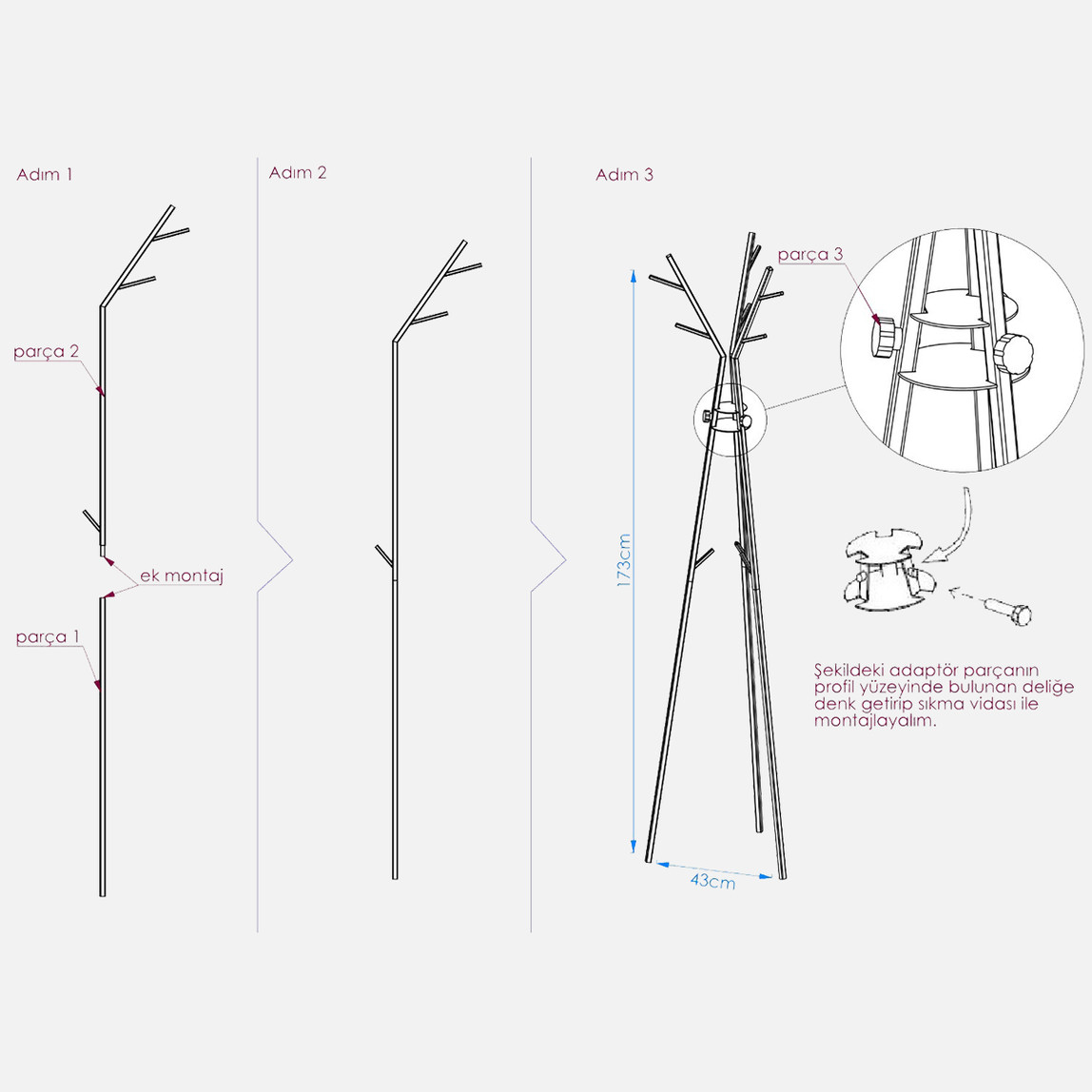 Adım 1

parça 2

ek montaj

parça 1

Adım 2

Adım 3

parça 3

173cm

43cm

Şekildeki adaptör parçanın profil yüzeyinde bulunan deliğe denk getirip sıkma vidası ile montajlayalım.