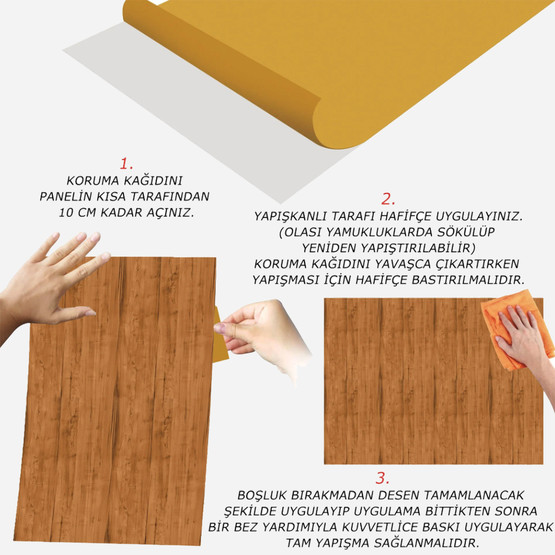 1.
KORUMA KAĞIDINI PANELİN KISA TARAFINDAN 10 CM KADAR AÇINIZ.

2.
YAPIŞKANLI TARAFI HAFİFÇE UYGULAYINIZ. (OLASI YAMUKLUKLARDA SÖKÜLÜP YENİDEN YAPIŞTIRILABİLİR) KORUMA KAĞIDINI YAVAŞÇA ÇIKARTIRKEN YAPIŞMASI İÇİN HAFİFÇE BASTIRILMALIDIR.

3.
BOŞLUK BIRAKMADAN DESEN TAMAMLANACAK ŞEKİLDE UYGULAYIP UYGULAMA BİTTİKTEN SONRA BİR BEZ YARDIMIYLA KUVVETLİCE BASKI UYGULAYARAK TAM YAPIŞMA SAĞLANMALIDIR.