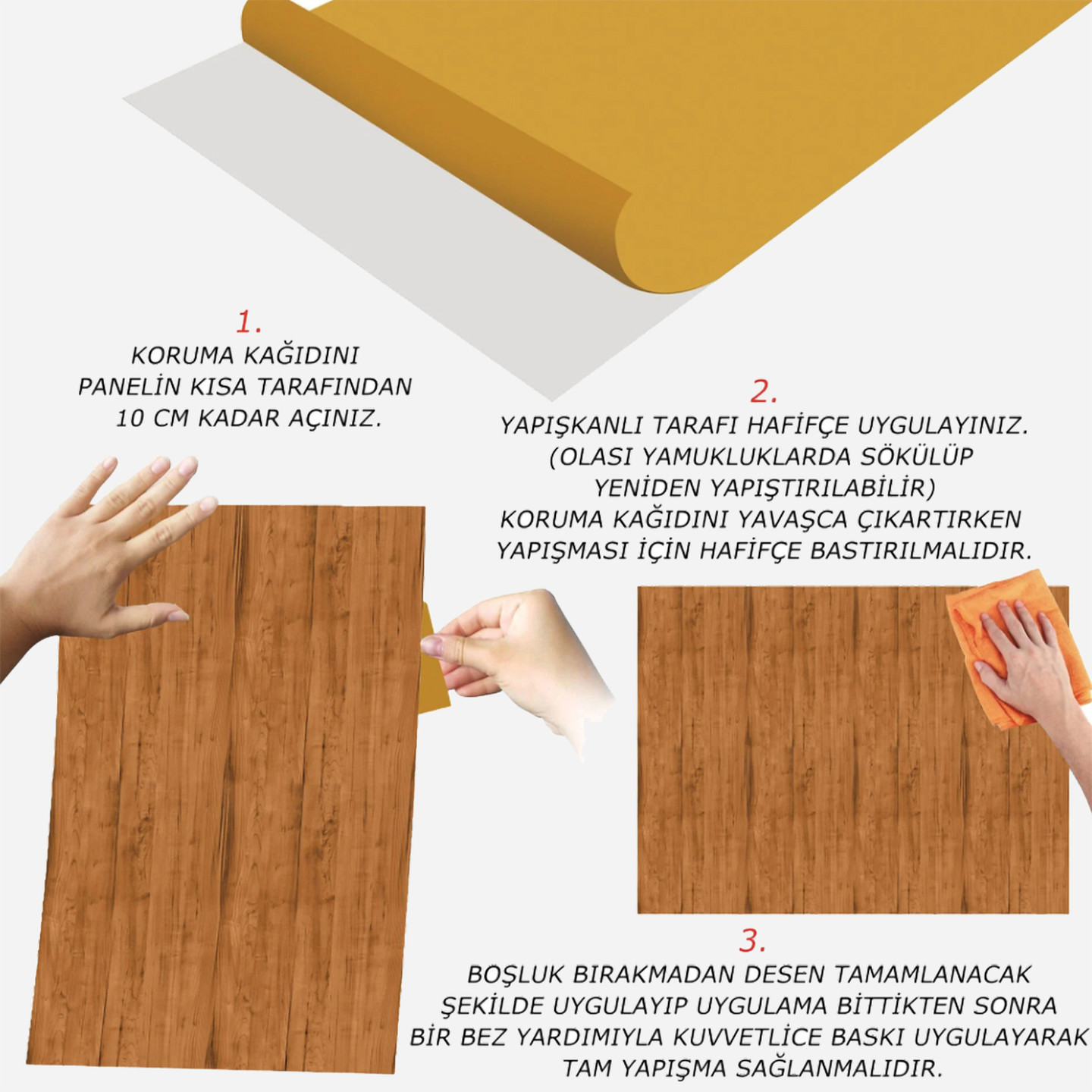 1.
KORUMA KAĞIDINI PANELİN KISA TARAFINDAN 10 CM KADAR AÇINIZ.

2.
YAPIŞKANLI TARAFI HAFİFÇE UYGULAYINIZ. (OLASI YAMUKLUKLARDA SÖKÜLÜP YENİDEN YAPIŞTIRILABİLİR) KORUMA KAĞIDINI YAVAŞCA ÇIKARTIRKEN YAPIŞMASI İÇİN HAFİFÇE BASTIRILMALIDIR.

3.
BOŞLUK BIRAKMADAN DESEN TAMAMLANACAK ŞEKİLDE UYGULAYIP UYGULAMA BİTTİKTEN SONRA BİR BEZ YARDIMIYLA KUVVETLİCE BASKI UYGULAYARAK TAM YAPIŞMA SAĞLANMALIDIR.