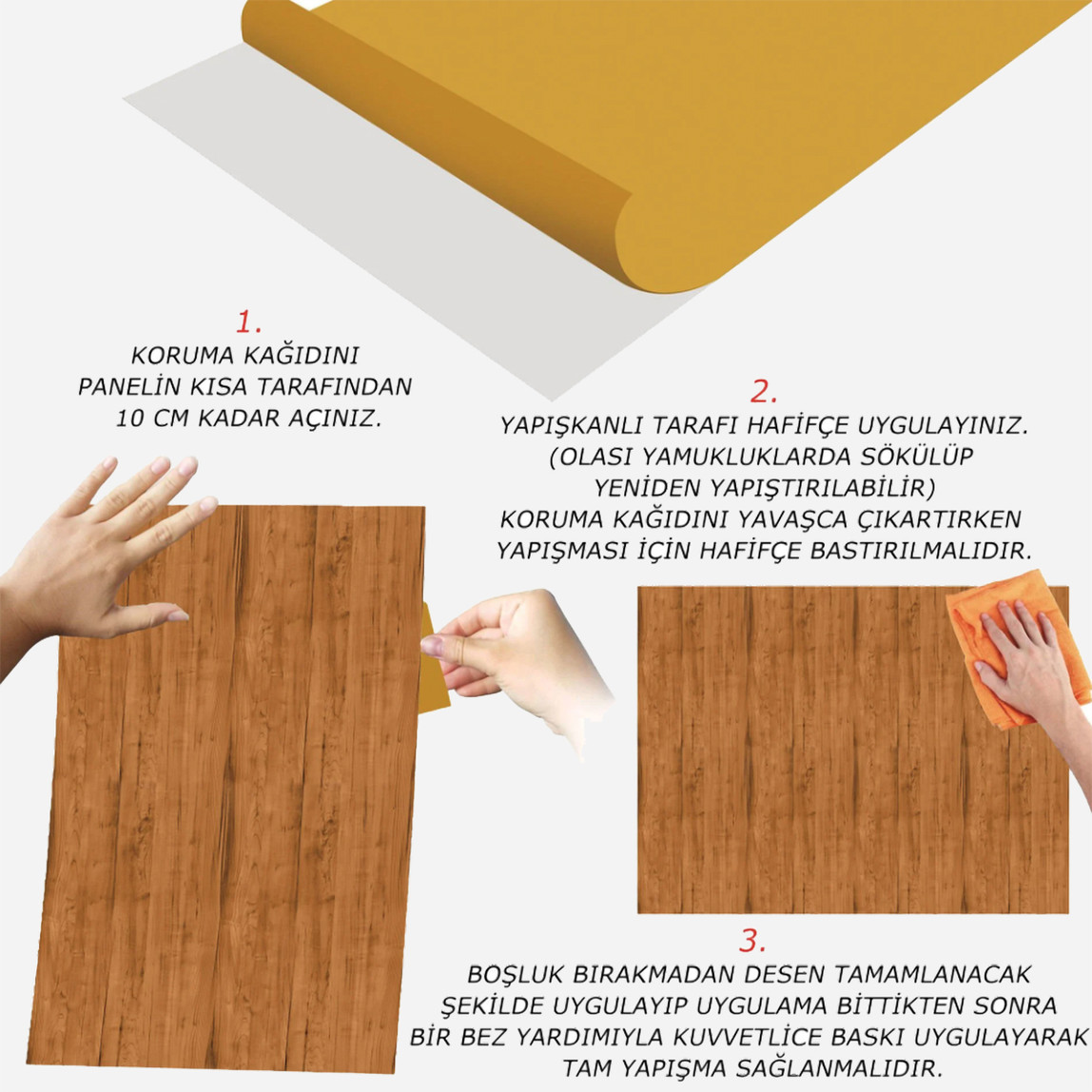 1.
KORUMA KAĞIDINI PANELİN KISA TARAFINDAN 10 CM KADAR AÇINIZ.

2.
YAPIŞKANLI TARAFI HAFİFÇE UYGULAYINIZ. (OLASI YAMUKLUKLARDA SÖKÜLÜP YENİDEN YAPIŞTIRILABİLİR) KORUMA KAĞIDINI YAVAŞCA ÇIKARTIRKEN YAPIŞMASI İÇİN HAFİFÇE BASTIRILMALIDIR.

3.
BOŞLUK BIRAKMADAN DESEN TAMAMLANACAK ŞEKİLDE UYGULAYIP UYGULAMA BİTTİKTEN SONRA BİR BEZ YARDIMIYLA KUVVETLİCE BASKI UYGULAYARAK TAM YAPIŞMA SAĞLANMALIDIR.