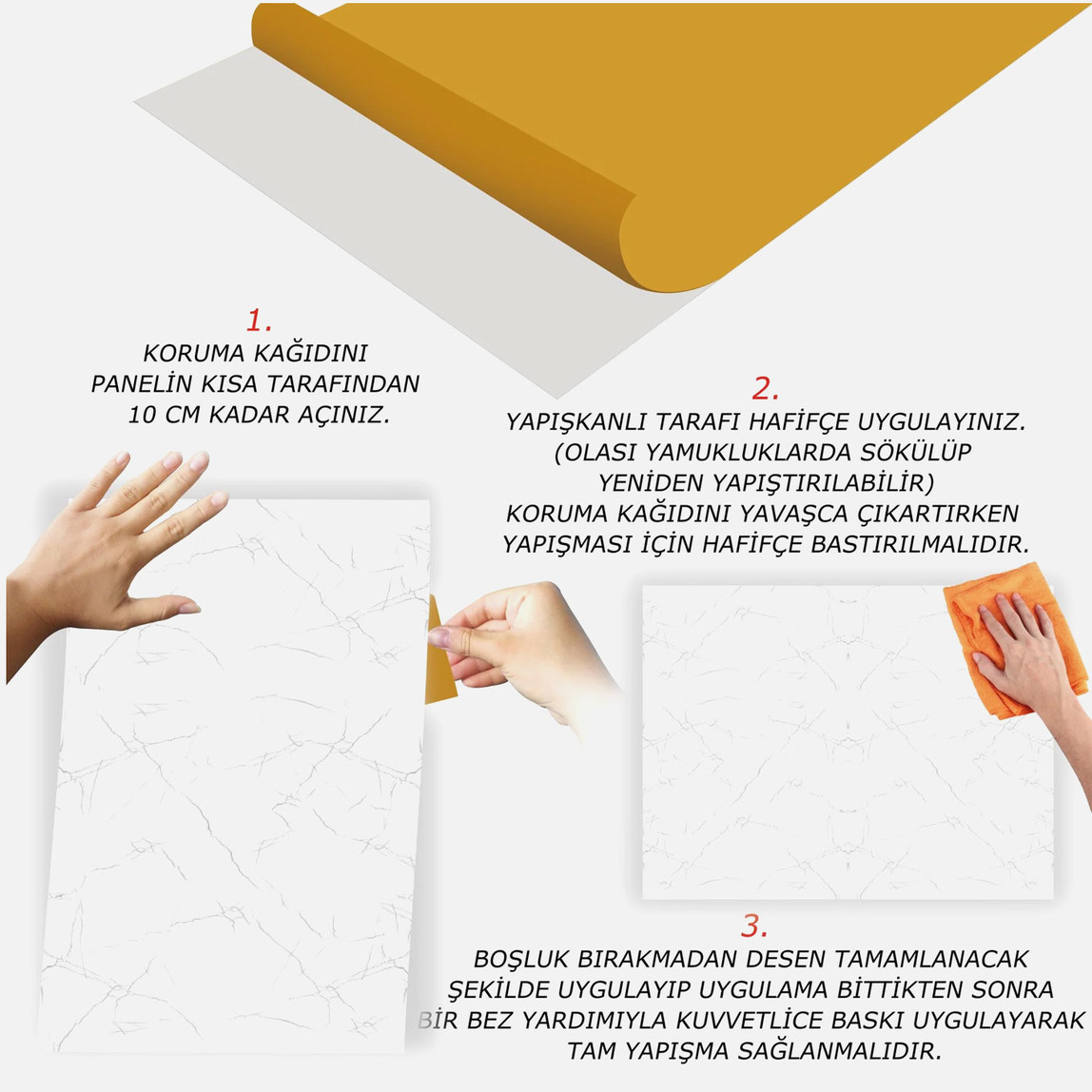 1.
KORUMA KAĞIDINI PANELİN KISA TARAFINDAN 10 CM KADAR AÇINIZ.

2.
YAPIŞKANLI TARAFI HAFİFÇE UYGULAYINIZ. (OLASI YAMUKLUKLARDA SÖKÜLÜP YENİDEN YAPIŞTIRILABİLİR) KORUMA KAĞIDINI YAVAŞCA ÇIKARTIRKEN YAPIŞMASI İÇİN HAFİFÇE BASTIRILMALIDIR.

3.
BOŞLUK BIRAKMADAN DESEN TAMAMLANACAK ŞEKİLDE UYGULAYIP UYGULAMA BİTTİKTEN SONRA BİR BEZ YARDIMIYLA KUVVETLİCE BASKI UYGULAYARAK TAM YAPIŞMA SAĞLANMALIDIR.