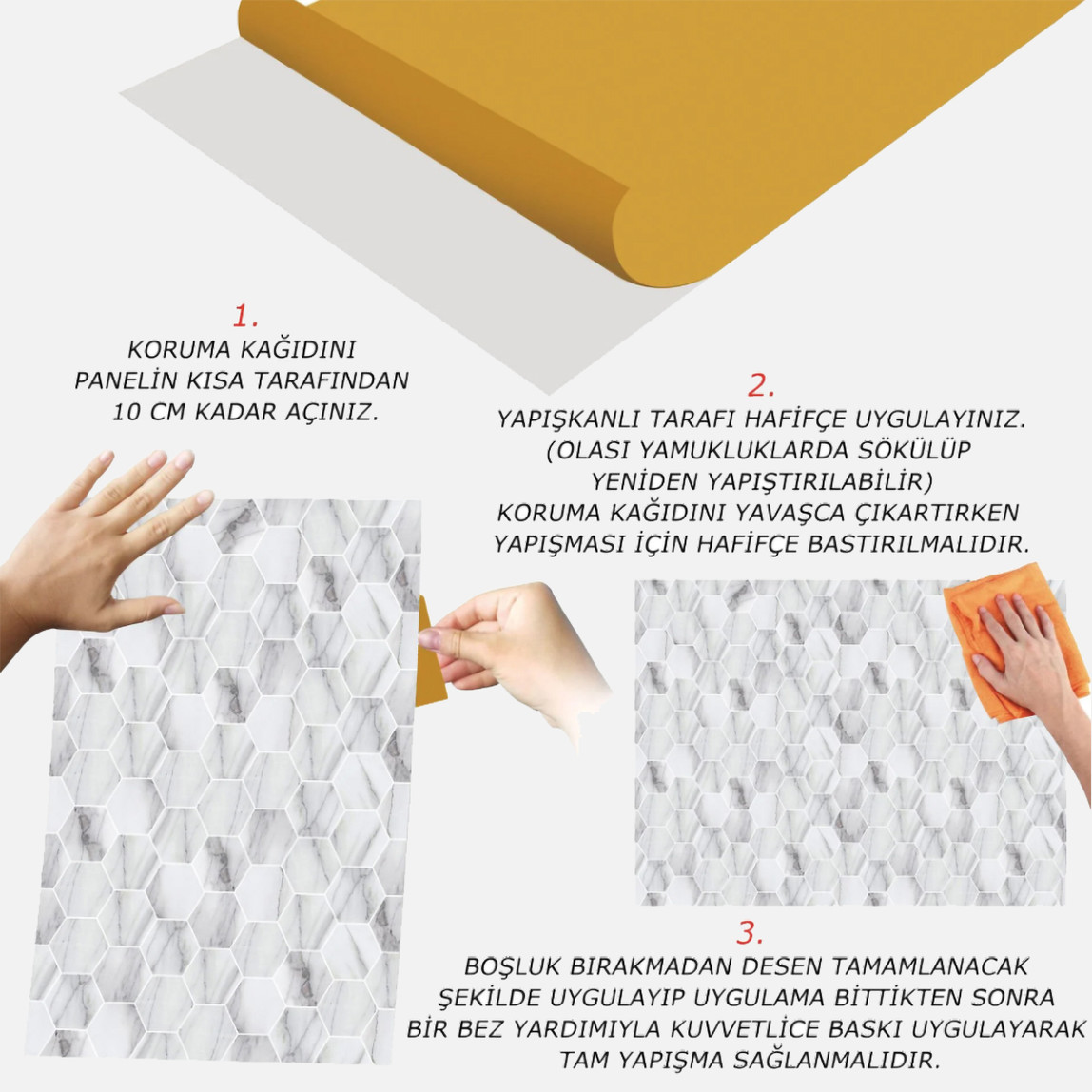 1.
KORUMA KAĞIDINI PANELİN KISA TARAFINDAN 10 CM KADAR AÇINIZ.

2.
YAPIŞKANLI TARAFI HAFİFÇE UYGULAYINIZ. (OLASI YAMUKLUKLARDA SÖKÜLÜP YENİDEN YAPIŞTIRILABİLİR) KORUMA KAĞIDINI YAVAŞÇA ÇIKARTIRKEN YAPIŞMASI İÇİN HAFİFÇE BASTIRILMALIDIR.

3.
BOŞLUK BIRAKMADAN DESEN TAMAMLANACAK ŞEKİLDE UYGULAYIP UYGULAMA BİTTİKTEN SONRA BİR BEZ YARDIMIYLA KUVVETLİCE BASKI UYGULAYARAK TAM YAPIŞMA SAĞLANMALIDIR.