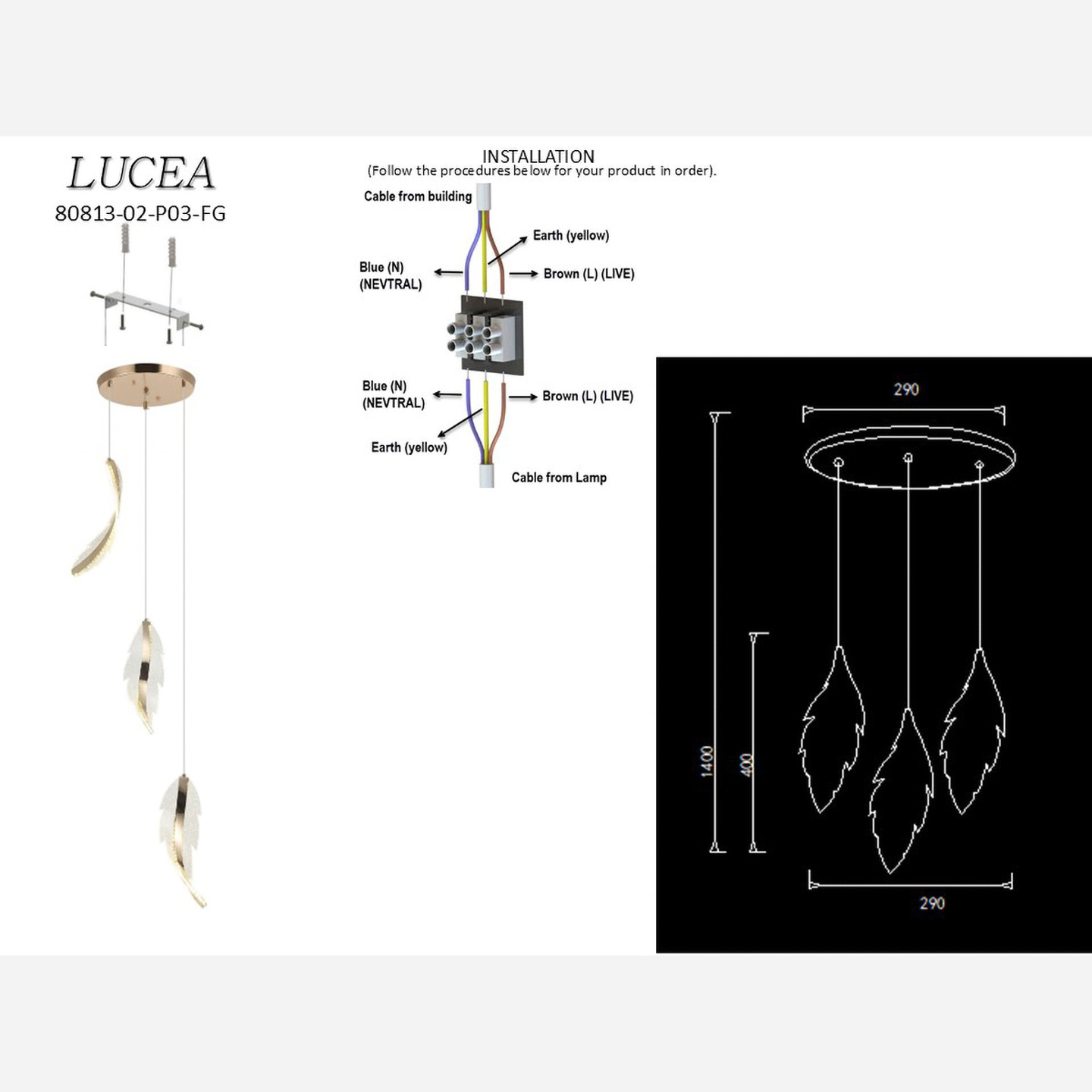 LUCEA
80813-02-P03-FG

INSTALLATION
(Follow the procedures below for your product in order).

Cable from building
Earth (yellow)
Blue (N)
(NEVTRAL)
Brown (L) (LIVE)

Blue (N)
(NEVTRAL)
Brown (L) (LIVE)
Earth (yellow)
Cable from Lamp

290
1400
400
290