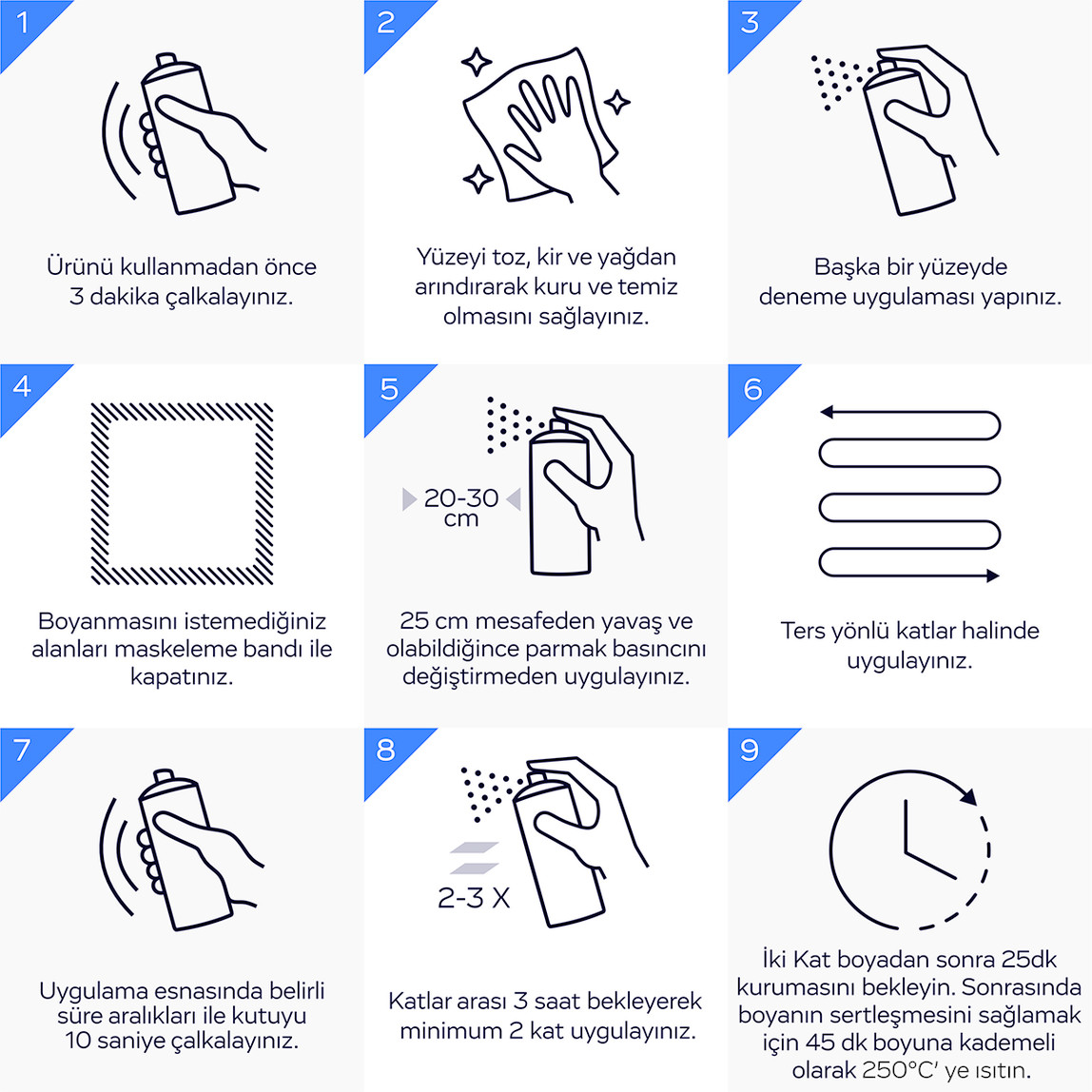 1

Ürünü kullanmadan önce 3 dakika çalkalayınız.

2

Yüzeyi toz, kir ve yağdan arındırarak kuru ve temiz olmasını sağlayınız.

3

Başka bir yüzeyde deneme uygulaması yapınız.

4

Boyanmasını istemediğiniz alanları maskeleme bandı ile kapatınız.

5

20-30 cm

25 cm mesafeden yavaş ve olabildiğince parmak basıncını değiştirmeden uygulayınız.

6

Ters yönlü katlar halinde uygulayınız.

7

Uygulama esnasında belirli süre aralıkları ile kutuyu 10 saniye çalkalayınız.

8

2-3 X

Katlar arası 3 saat bekleyerek minimum 2 kat uygulayınız.

9

İki Kat boyadan sonra 25dk kurumasını bekleyin. Sonrasında boyanın sertleşmesini sağlamak için 45 dk boyuna kademeli olarak 250°C' ye ısıtın.