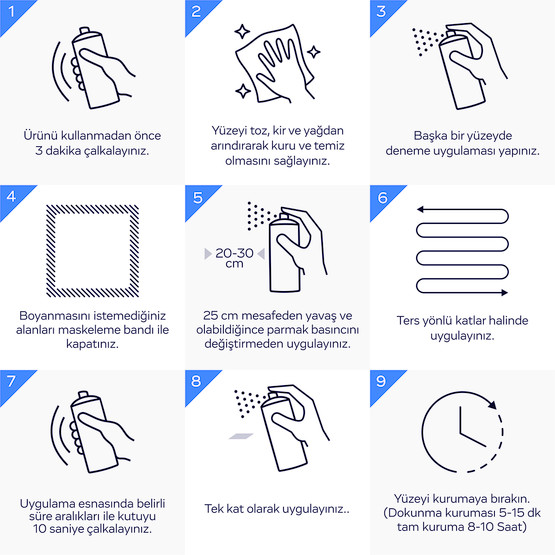 1

Ürünü kullanmadan önce 3 dakika çalkalayınız.

2

Yüzeyi toz, kir ve yağdan arındırarak kuru ve temiz olmasını sağlayınız.

3

Başka bir yüzeyde deneme uygulaması yapınız.

4

Boyanmasını istemediğiniz alanları maskeleme bandı ile kapatınız.

5

20-30 cm

25 cm mesafeden yavaş ve olabildiğince parmak basıncını değiştirmeden uygulayınız.

6

Ters yönlü katlar halinde uygulayınız.

7

Uygulama esnasında belirli süre aralıkları ile kutuyu 10 saniye çalkalayınız.

8

Tek kat olarak uygulayınız..

9

Yüzeyi kurumaya bırakın. (Dokunma kuruması 5-15 dk tam kuruma 8-10 Saat)