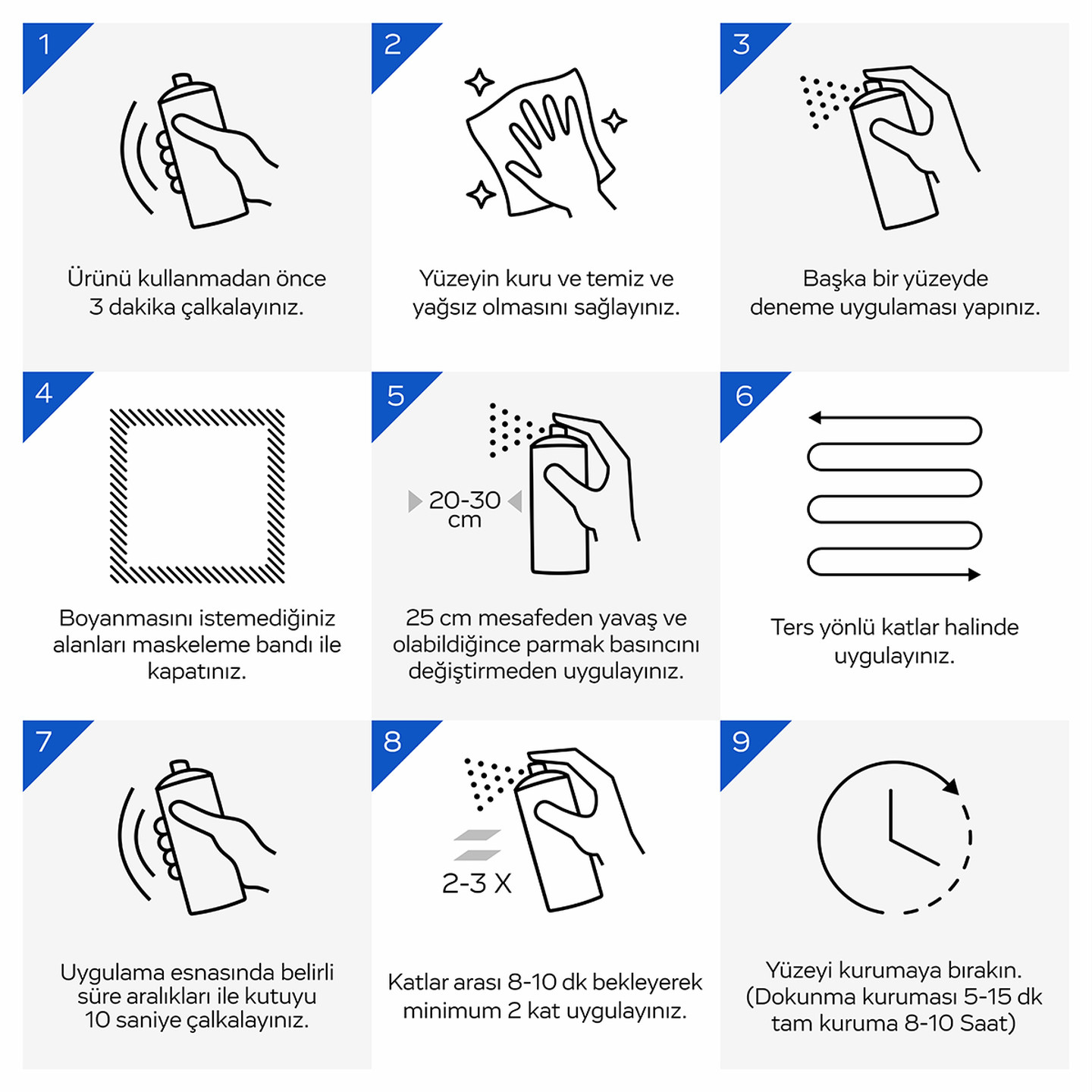 1

Ürünü kullanmadan önce 3 dakika çalkalayınız.

2

Yüzeyin kuru ve temiz ve yağsız olmasını sağlayınız.

3

Başka bir yüzeyde deneme uygulaması yapınız.

4

Boyanmasını istemediğiniz alanları maskeleme bandı ile kapatınız.

5

20-30 cm

25 cm mesafeden yavaş ve olabildiğince parmak basıncını değiştirmeden uygulayınız.

6

Ters yönlü katlar halinde uygulayınız.

7

Uygulama esnasında belirli süre aralıkları ile kutuyu 10 saniye çalkalayınız.

8

2-3 X

Katlar arası 8-10 dk bekleyerek minimum 2 kat uygulayınız.

9

Yüzeyi kurumaya bırakın. (Dokunma kuruması 5-15 dk tam kuruma 8-10 Saat)