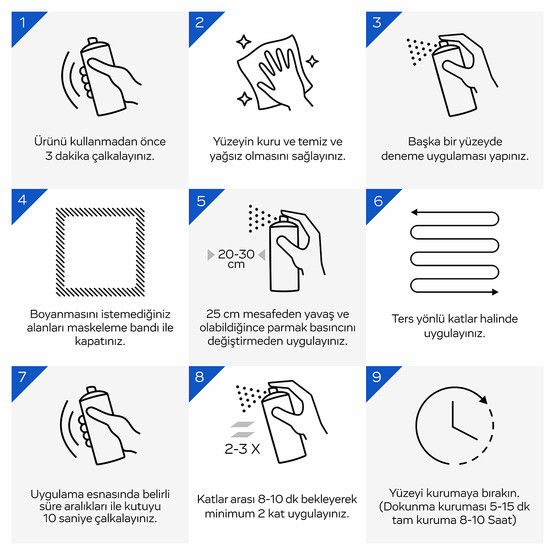 1

Ürünü kullanmadan önce 3 dakika çalkalayınız.

2

Yüzeyin kuru ve temiz ve yağsız olmasını sağlayınız.

3

Başka bir yüzeyde deneme uygulaması yapınız.

4

Boyanmasını istemediğiniz alanları maskeleme bandı ile kapatınız.

5

20-30 cm

25 cm mesafeden yavaş ve olabildiğince parmak basıncını değiştirmeden uygulayınız.

6

Ters yönlü katlar halinde uygulayınız.

7

Uygulama esnasında belirli süre aralıkları ile kutuyu 10 saniye çalkalayınız.

8

2-3 X

Katlar arası 8-10 dk bekleyerek minimum 2 kat uygulayınız.

9

Yüzeyi kurumaya bırakın. (Dokunma kuruması 5-15 dk tam kuruma 8-10 Saat)