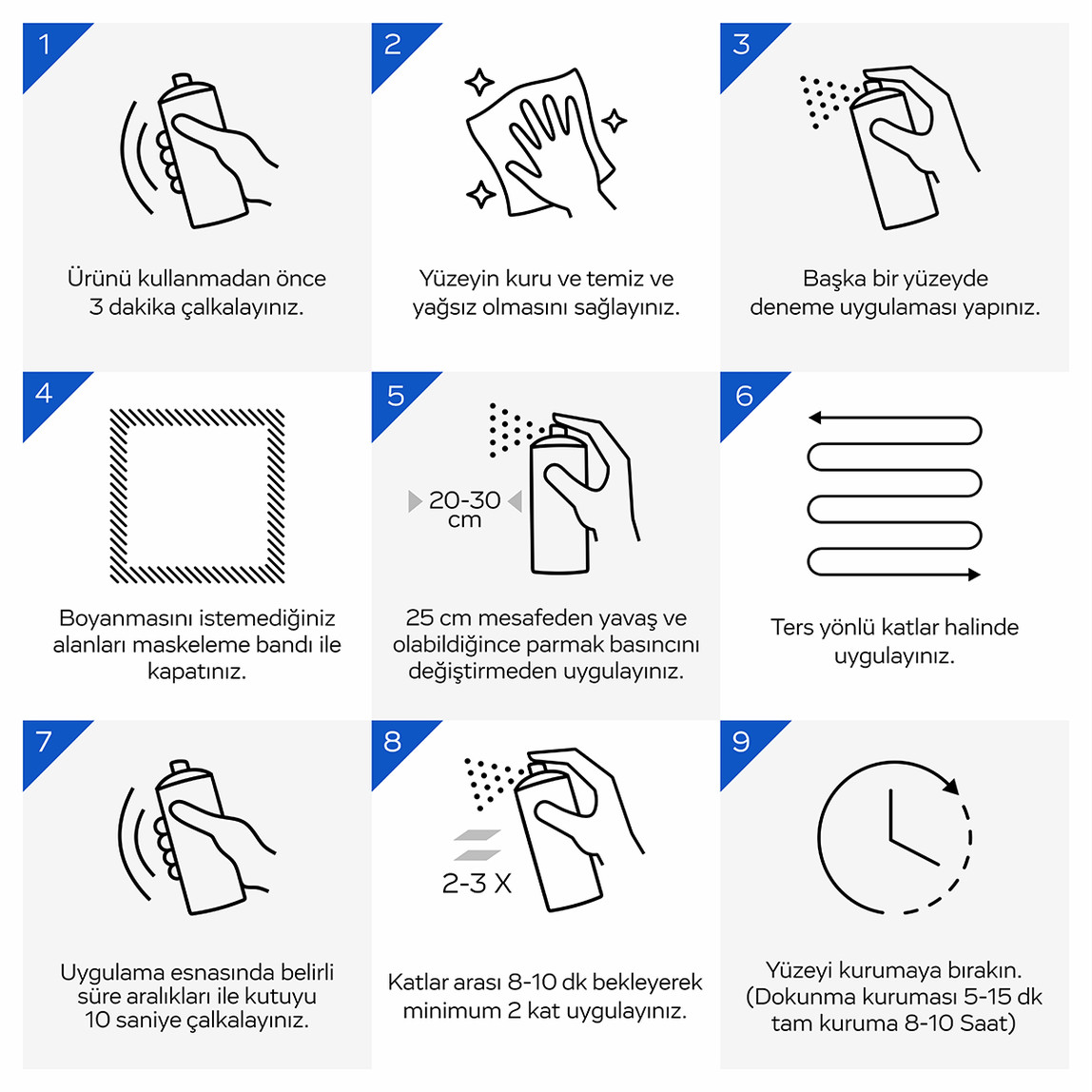 1

Ürünü kullanmadan önce 3 dakika çalkalayınız.

2

Yüzeyin kuru ve temiz ve yağsız olmasını sağlayınız.

3

Başka bir yüzeyde deneme uygulaması yapınız.

4

Boyanmasını istemediğiniz alanları maskeleme bandı ile kapatınız.

5

20-30 cm

25 cm mesafeden yavaş ve olabildiğince parmak basıncını değiştirmeden uygulayınız.

6

Ters yönlü katlar halinde uygulayınız.

7

Uygulama esnasında belirli süre aralıkları ile kutuyu 10 saniye çalkalayınız.

8

2-3 X

Katlar arası 8-10 dk bekleyerek minimum 2 kat uygulayınız.

9

Yüzeyi kurumaya bırakın. (Dokunma kuruması 5-15 dk tam kuruma 8-10 Saat)