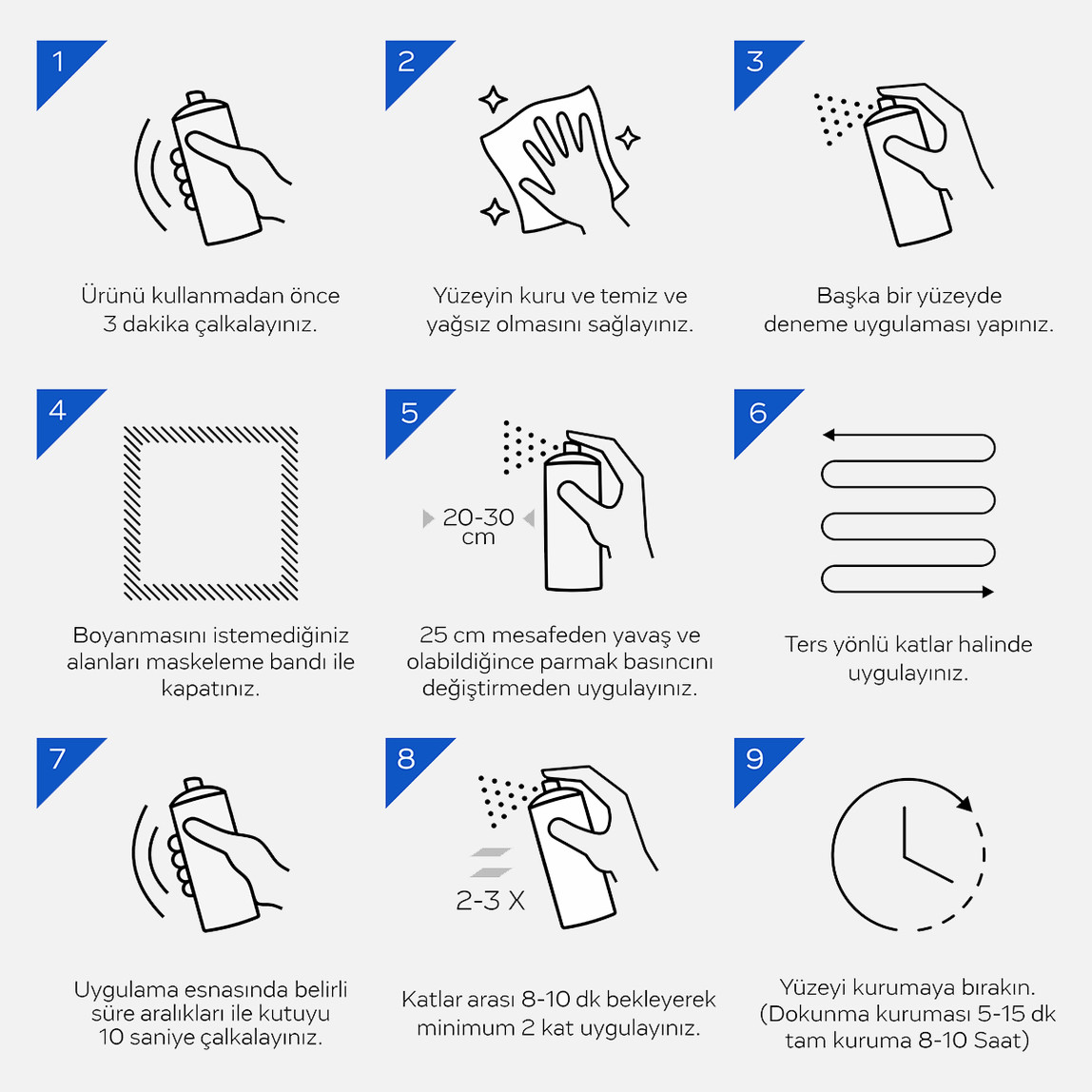 1

Ürünü kullanmadan önce 3 dakika çalkalayınız.

2

Yüzeyin kuru ve temiz ve yağsız olmasını sağlayınız.

3

Başka bir yüzeyde deneme uygulaması yapınız.

4

Boyanmasını istemediğiniz alanları maskeleme bandı ile kapatınız.

5

20-30 cm

25 cm mesafeden yavaş ve olabildiğince parmak basıncını değiştirmeden uygulayınız.

6

Ters yönlü katlar halinde uygulayınız.

7

Uygulama esnasında belirli süre aralıkları ile kutuyu 10 saniye çalkalayınız.

8

2-3 X

Katlar arası 8-10 dk bekleyerek minimum 2 kat uygulayınız.

9

Yüzeyi kurumaya bırakın. (Dokunma kuruması 5-15 dk tam kuruma 8-10 Saat)