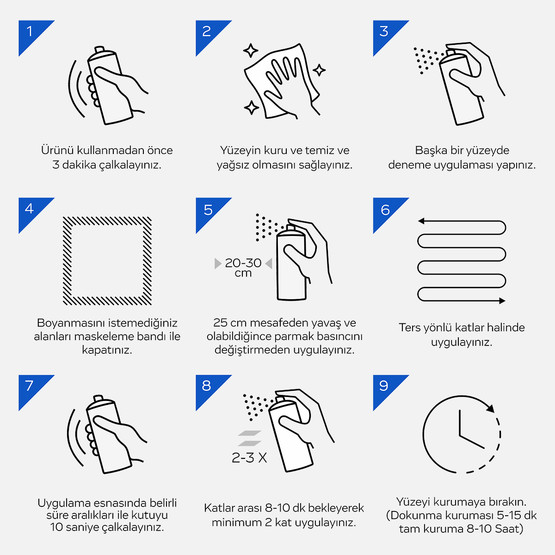 1

Ürünü kullanmadan önce 3 dakika çalkalayınız.

2

Yüzeyin kuru ve temiz ve yağsız olmasını sağlayınız.

3

Başka bir yüzeyde deneme uygulaması yapınız.

4

Boyanmasını istemediğiniz alanları maskeleme bandı ile kapatınız.

5

20-30 cm

25 cm mesafeden yavaş ve olabildiğince parmak basıncını değiştirmeden uygulayınız.

6

Ters yönlü katlar halinde uygulayınız.

7

Uygulama esnasında belirli süre aralıkları ile kutuyu 10 saniye çalkalayınız.

8

2-3 X

Katlar arası 8-10 dk bekleyerek minimum 2 kat uygulayınız.

9

Yüzeyi kurumaya bırakın. (Dokunma kuruması 5-15 dk tam kuruma 8-10 Saat)