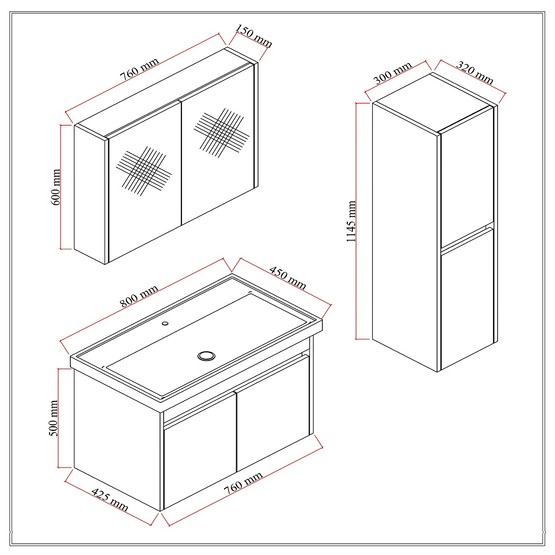 760 mm
150 mm
600 mm
300 mm
320 mm
1145 mm
800 mm
450 mm
500 mm
425 mm
760 mm