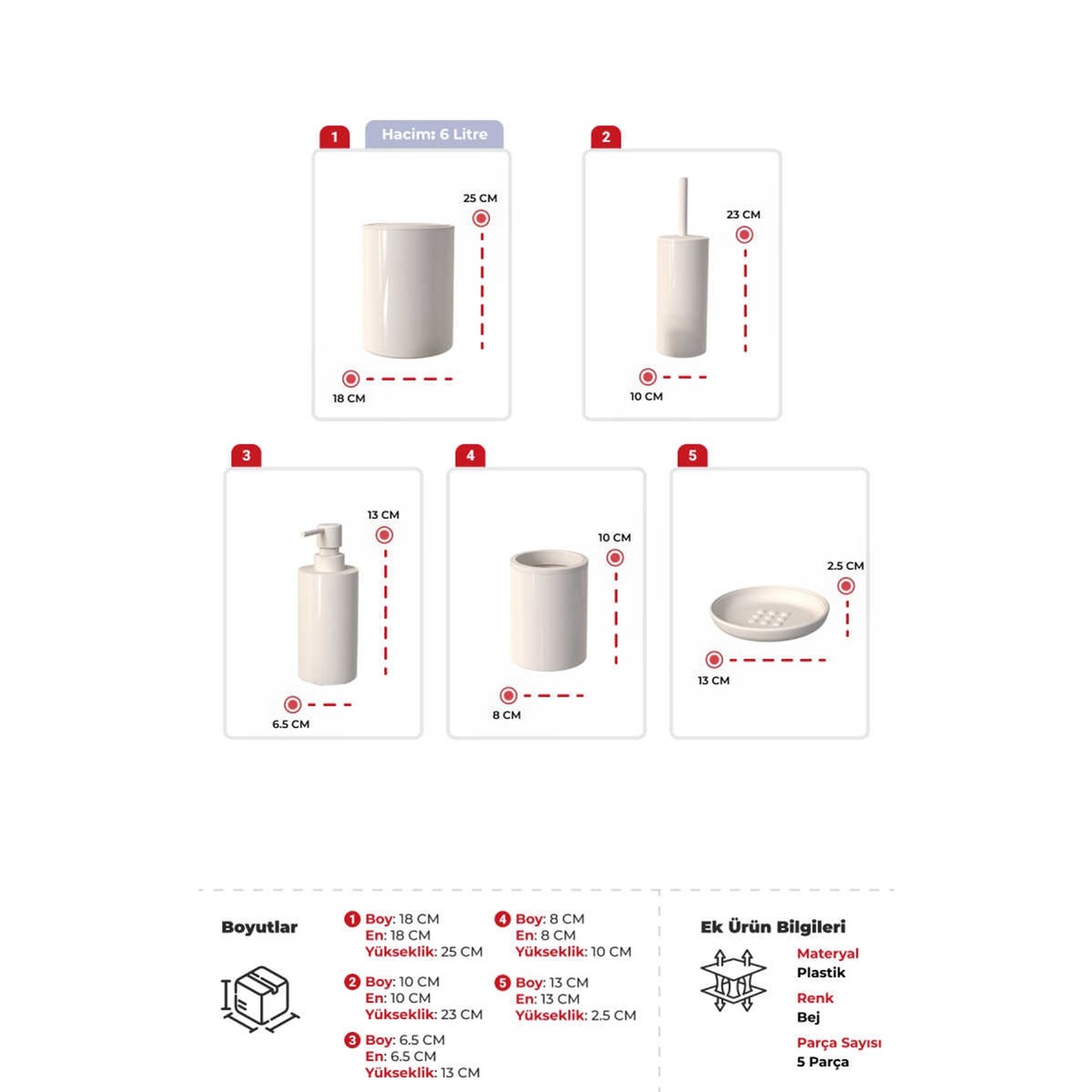 1

Hacim: 6 Litre

25 CM

18 CM

2

23 CM

10 CM

3

13 CM

6.5 CM

4

10 CM

8 CM

5

2.5 CM

13 CM

Boyutlar

1 Boy: 18 CM
En: 18 CM
Yükseklik: 25 CM

2 Boy: 10 CM
En: 10 CM
Yükseklik: 23 CM

3 Boy: 6.5 CM
En: 6.5 CM
Yükseklik: 13 CM

4 Boy: 8 CM
En: 8 CM
Yükseklik: 10 CM

5 Boy: 13 CM
En: 13 CM
Yükseklik: 2.5 CM

Ek Ürün Bilgileri

Materyal
Plastik

Renk
Bej

Parça Sayısı
5 Parça