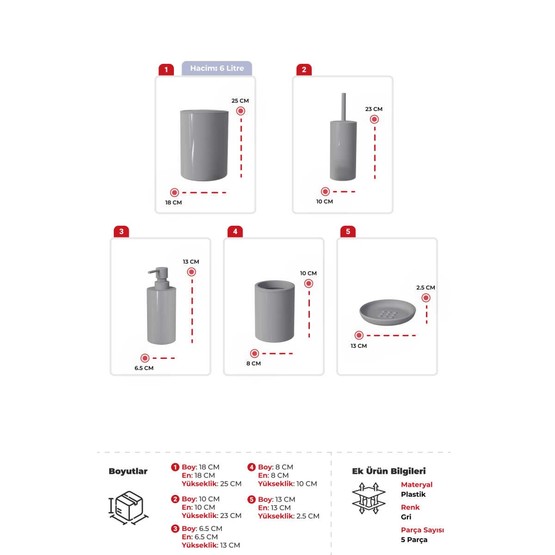 1
Hacim: 6 Litre
25 CM
18 CM

2
23 CM
10 CM

3
13 CM
6.5 CM

4
10 CM
8 CM

5
2.5 CM
13 CM

Boyutlar

1 Boy: 18 CM
En: 18 CM
Yükseklik: 25 CM

2 Boy: 10 CM
En: 10 CM
Yükseklik: 23 CM

3 Boy: 6.5 CM
En: 6.5 CM
Yükseklik: 13 CM

4 Boy: 8 CM
En: 8 CM
Yükseklik: 10 CM

5 Boy: 13 CM
En: 13 CM
Yükseklik: 2.5 CM

Ek Ürün Bilgileri

Materyal
Plastik

Renk
Gri

Parça Sayısı
5 Parça