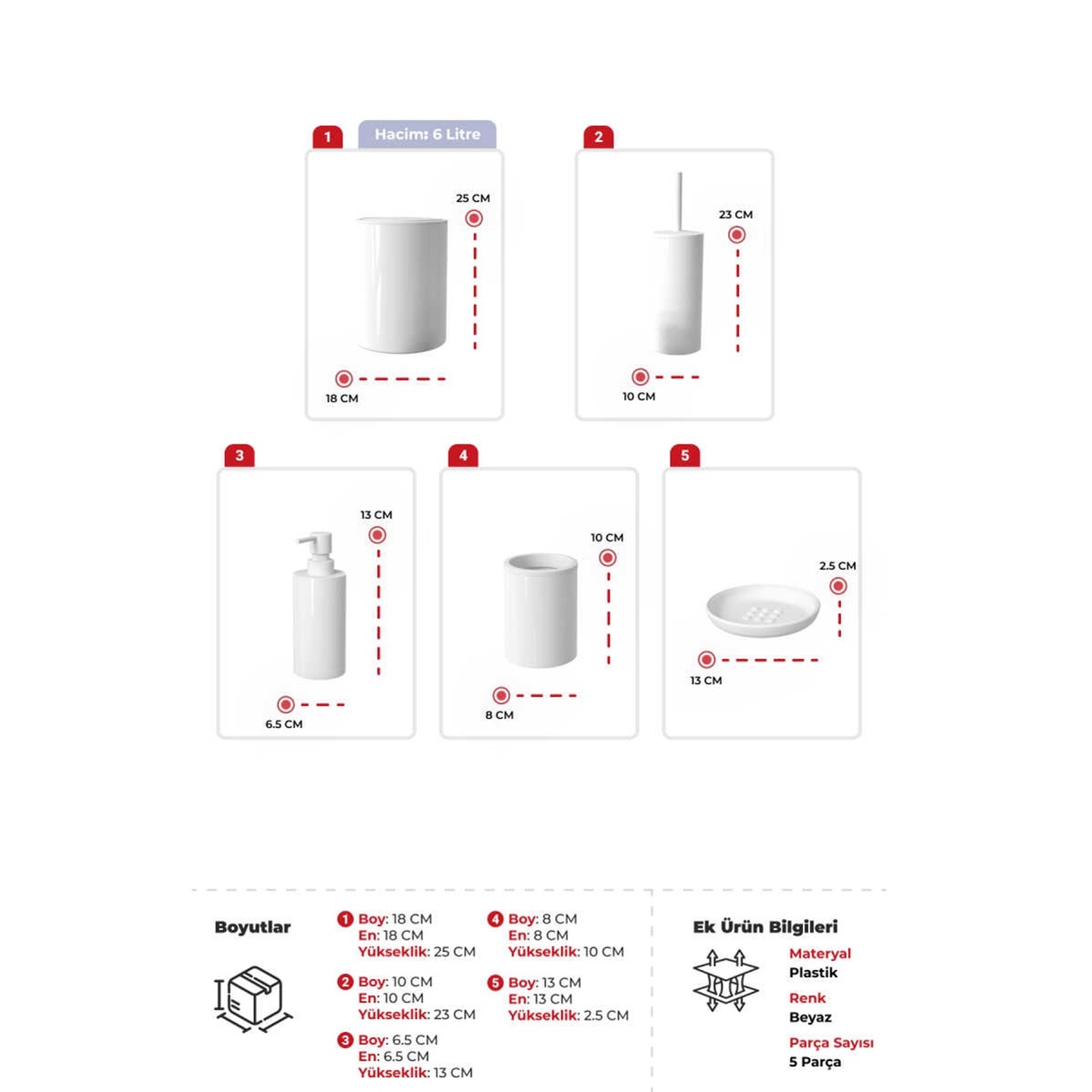 1 Hacim: 6 Litre

25 CM

18 CM

2

23 CM

10 CM

3

13 CM

6.5 CM

4

10 CM

8 CM

5

2.5 CM

13 CM

Boyutlar

1 Boy: 18 CM
En: 18 CM
Yükseklik: 25 CM

2 Boy: 10 CM
En: 10 CM
Yükseklik: 23 CM

3 Boy: 6.5 CM
En: 6.5 CM
Yükseklik: 13 CM

4 Boy: 8 CM
En: 8 CM
Yükseklik: 10 CM

5 Boy: 13 CM
En: 13 CM
Yükseklik: 2.5 CM

Ek Ürün Bilgileri

Materyal
Plastik

Renk
Beyaz

Parça Sayısı
5 Parça