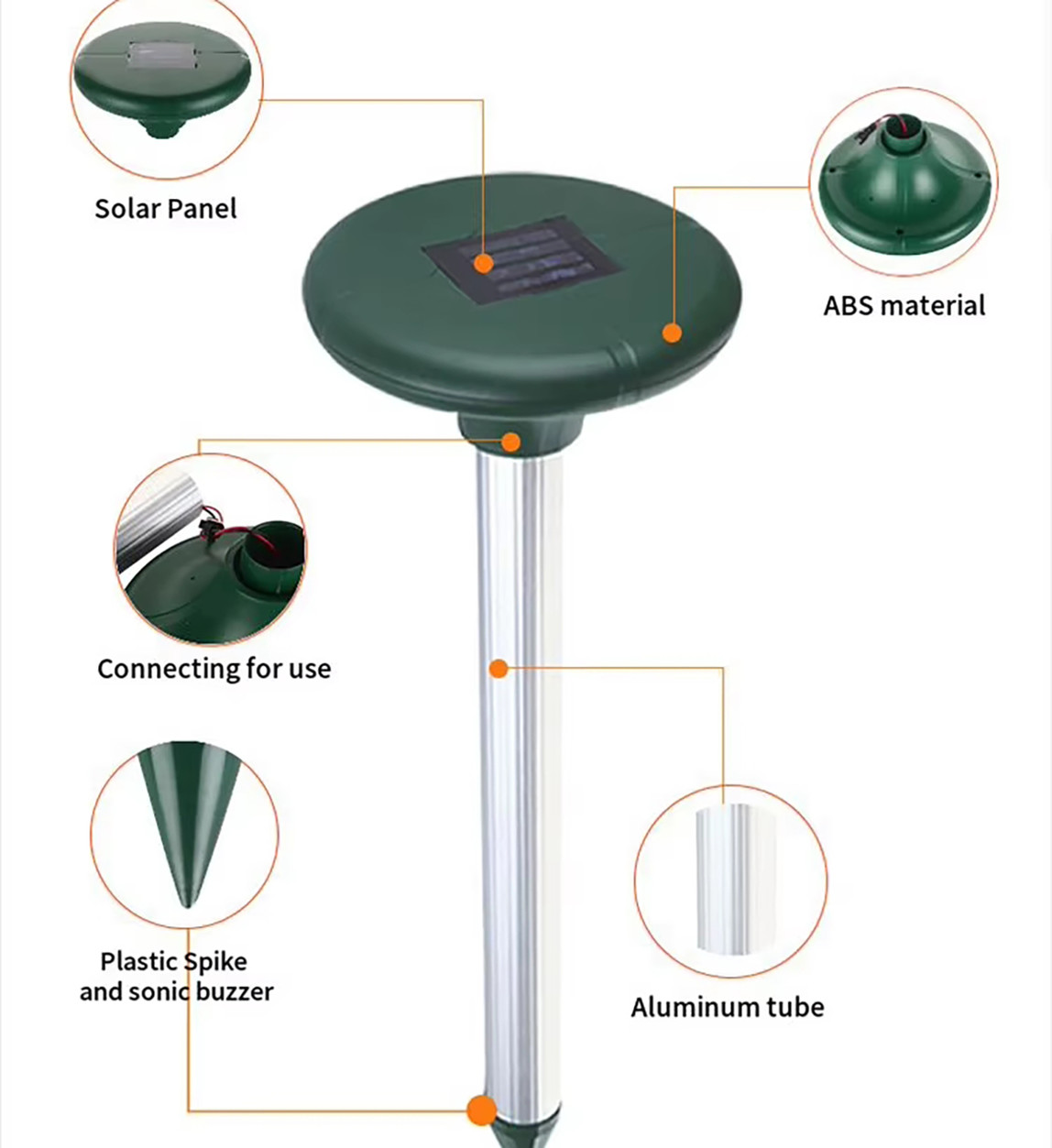 Solar Panel

ABS material

Connecting for use

Plastic Spike
and sonic buzzer

Aluminum tube