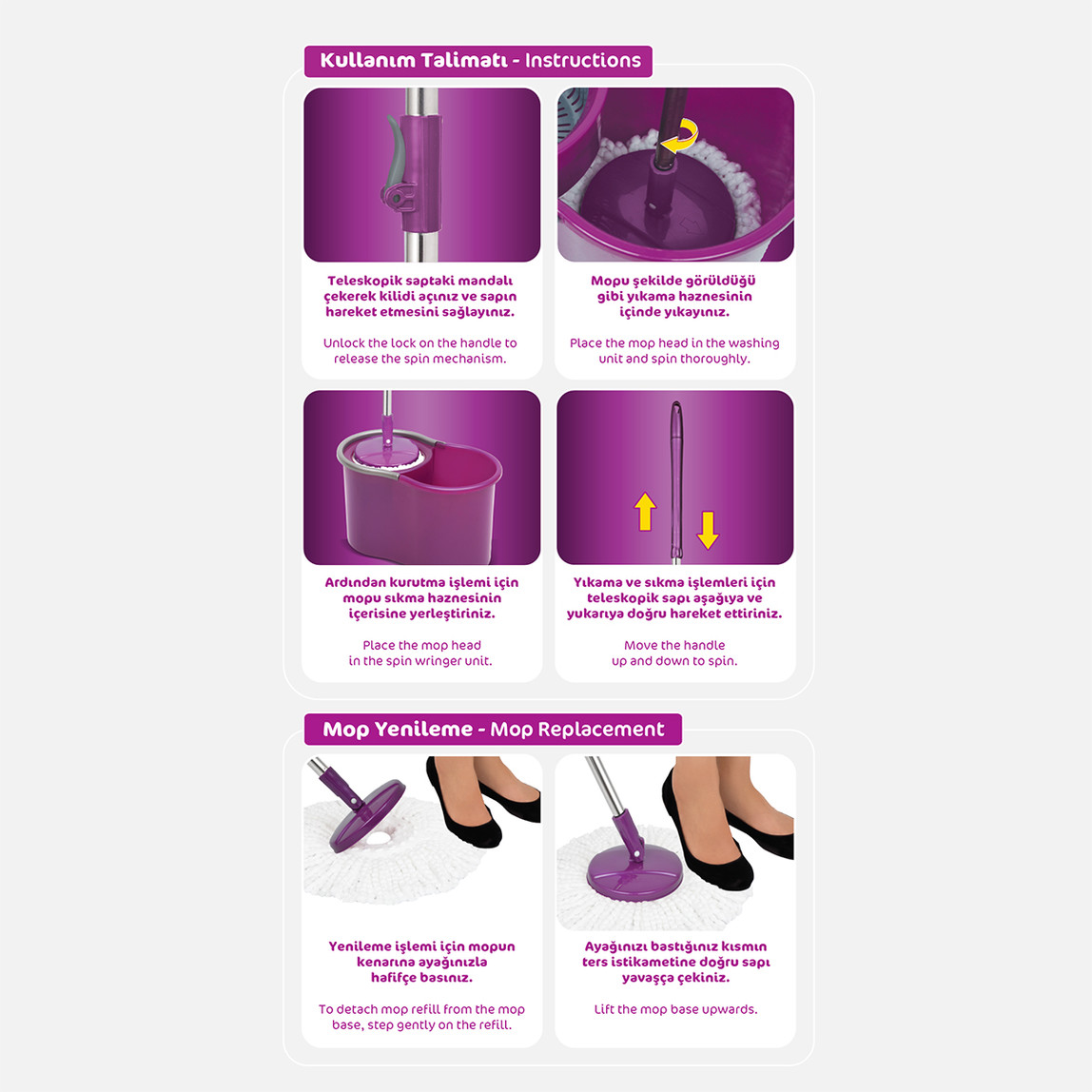 Kullanım Talimatı - Instructions

Teleskopik saptaki mandalı çekerek kilidi açınız ve sapın hareket etmesini sağlayınız.

Unlock the lock on the handle to release the spin mechanism.

Mopu şekilde görüldüğü gibi yıkama haznesinin içinde yıkayınız.

Place the mop head in the washing unit and spin thoroughly.

Ardından kurutma işlemi için mopu sıkma haznesinin içerisine yerleştiriniz.

Place the mop head in the spin wringer unit.

Yıkama ve sıkma işlemleri için teleskopik sapı aşağıya ve yukarıya doğru hareket ettiriniz.

Move the handle up and down to spin.

Mop Yenileme - Mop Replacement

Yenileme işlemi için mopun kenarına ayağınızla hafifçe basınız.

To detach mop refill from the mop base, step gently on the refill.

Ayağınızı bastığınız kısmın ters istikametine doğru sapı yavaşça çekiniz.

Lift the mop base upwards.