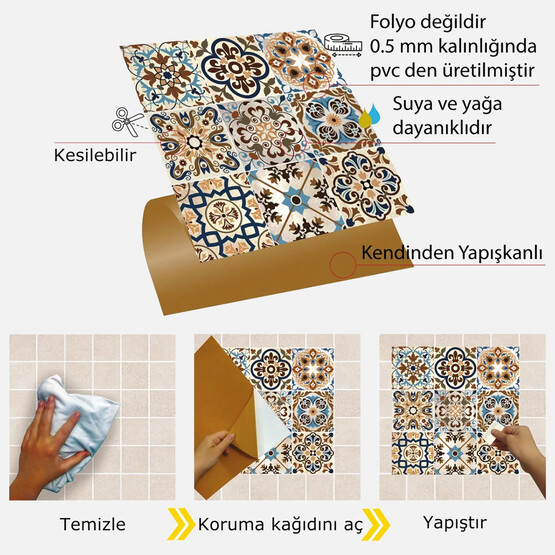 Folyo değildir
0.5 mm kalınlığında
pvc den üretilmiştir

Suya ve yağa
dayanıklıdır

Kesilebilir

Kendinden Yapışkanlı

Temizle

Koruma kağıdını aç

Yapıştır