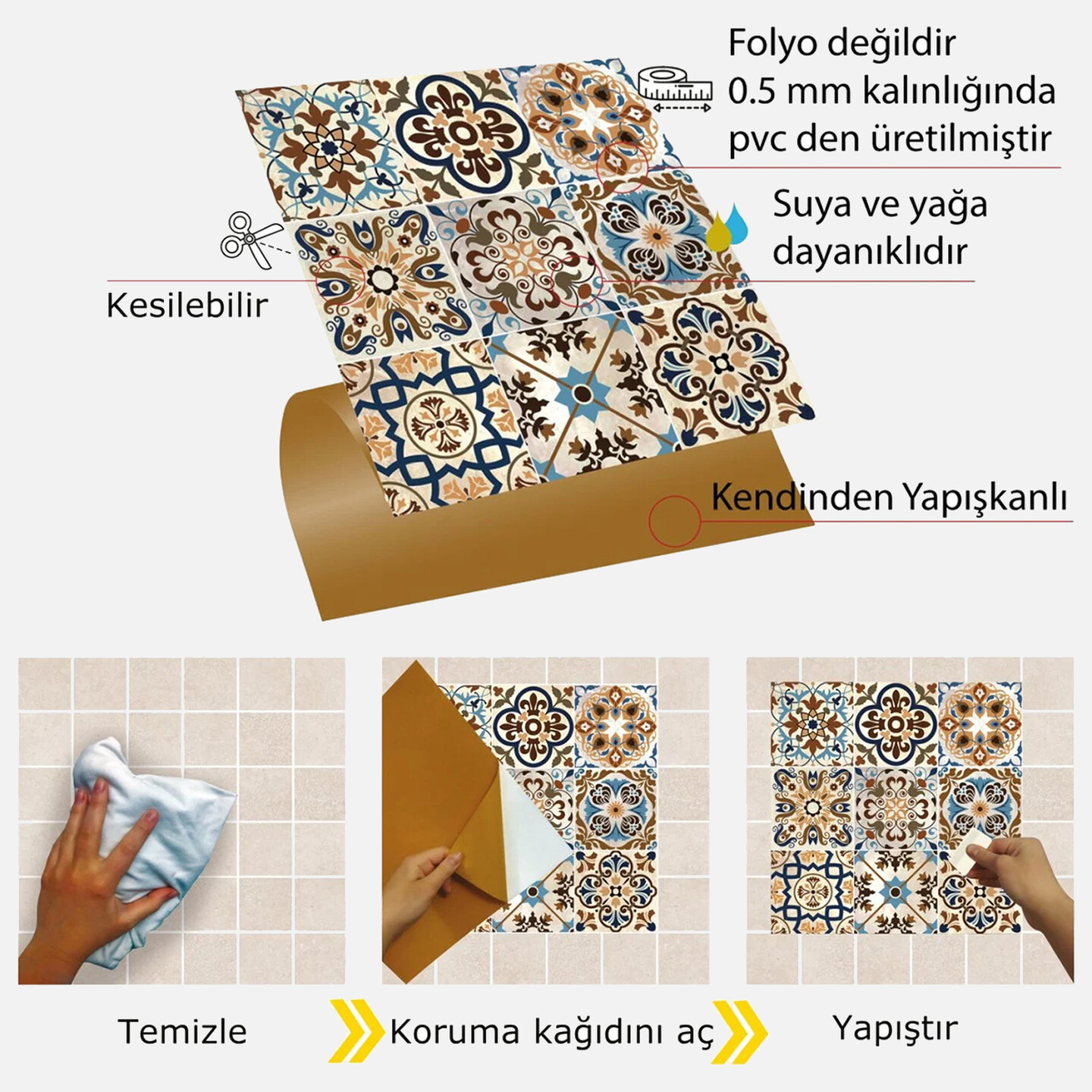 Folyo değildir
0.5 mm kalınlığında
pvc den üretilmiştir

Suya ve yağa
dayanıklıdır

Kesilebilir

Kendinden Yapışkanlı

Temizle

Koruma kağıdını aç

Yapıştır