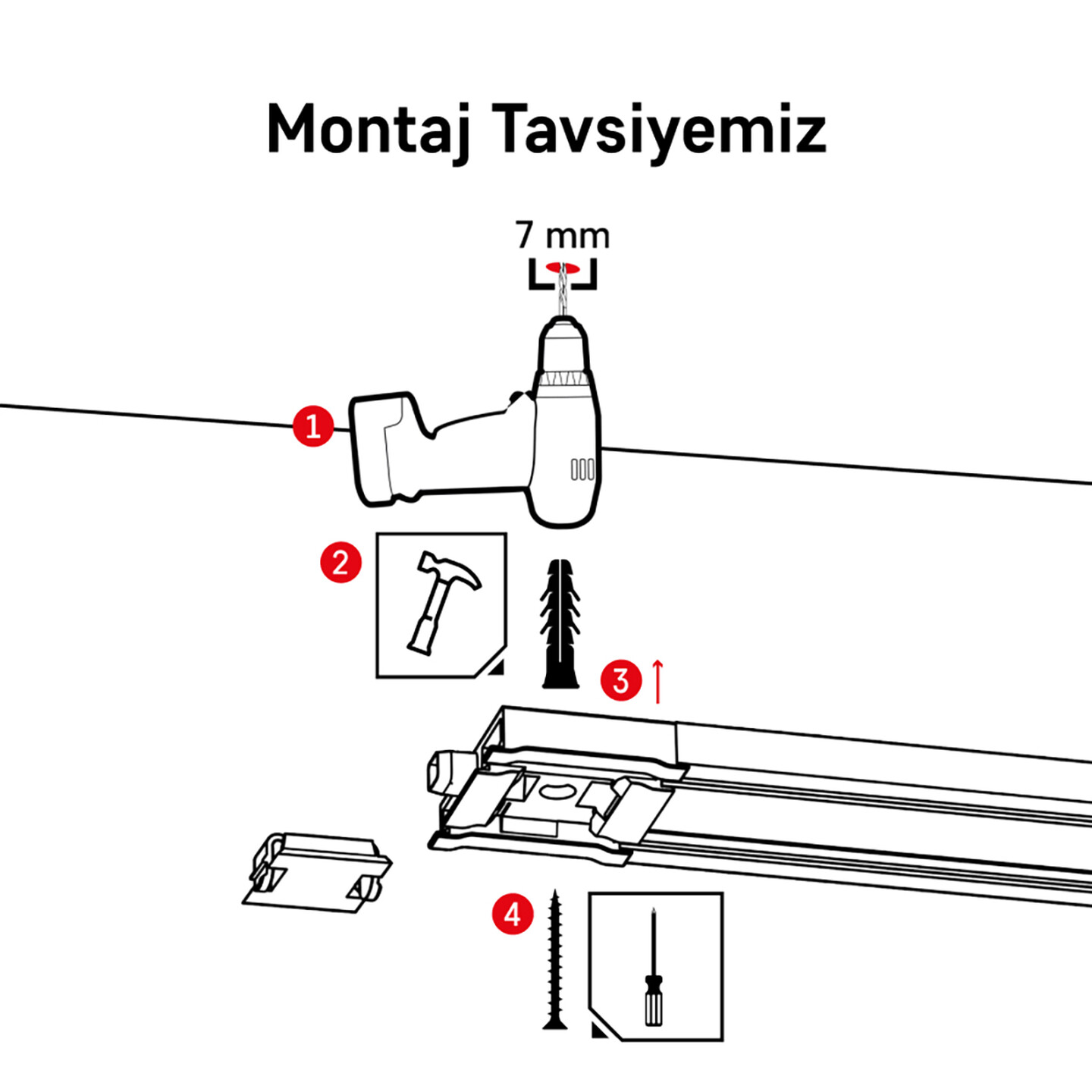 Montaj Tavsiyemiz

7 mm

1

2

3

4