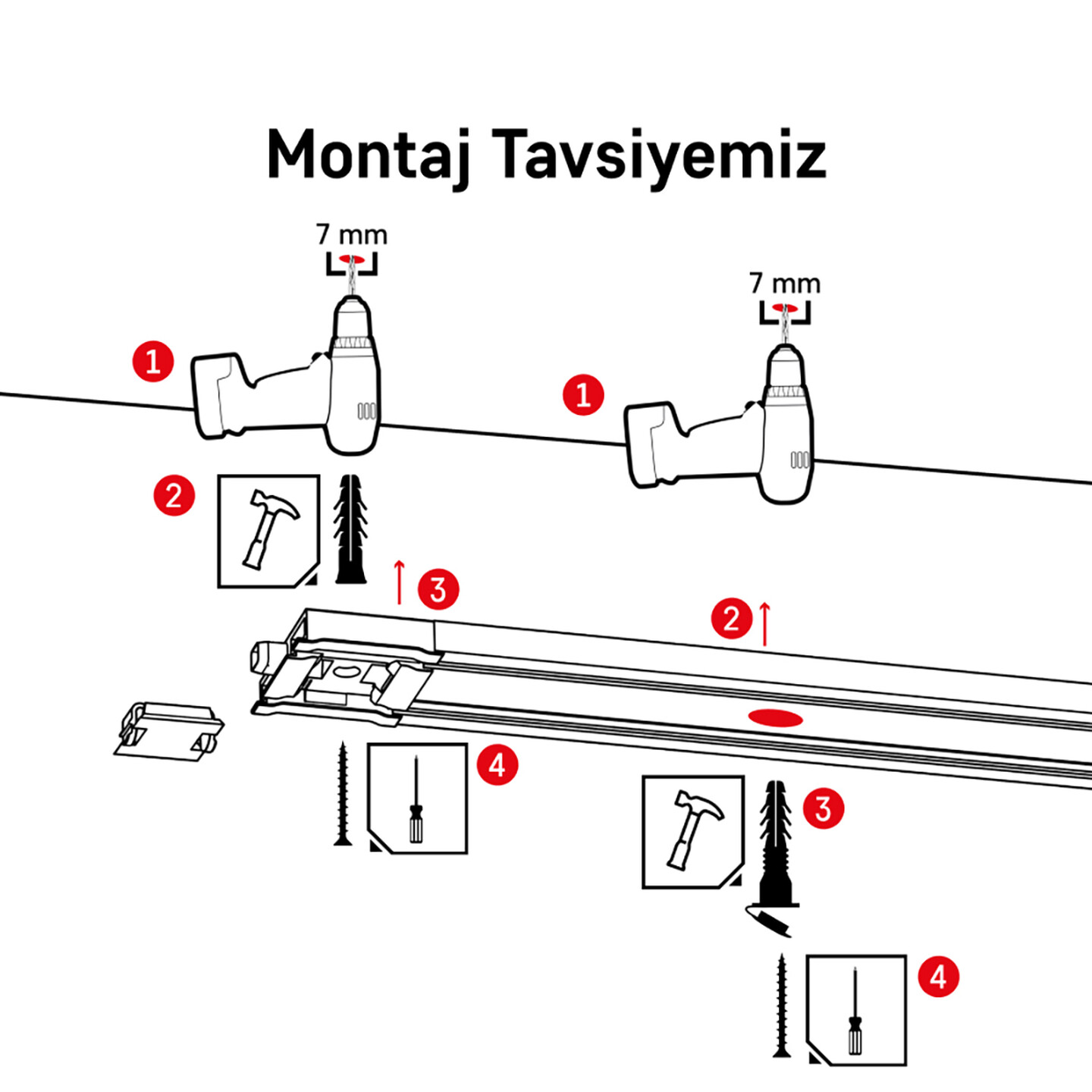 Montaj Tavsiyemiz

7 mm

7 mm

1

1

2

3

2

4

3

4