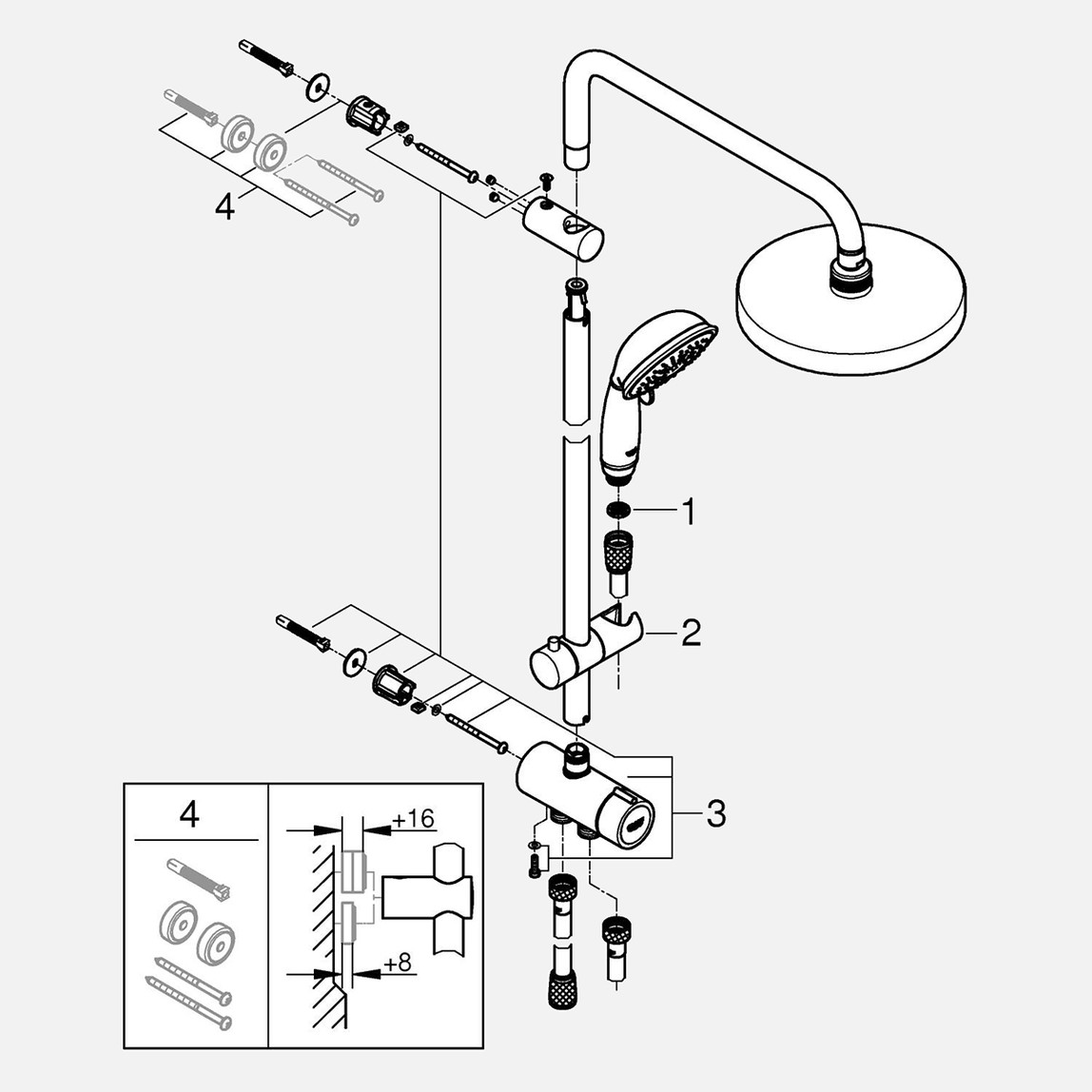 4

1

2

3

4

+16

+8