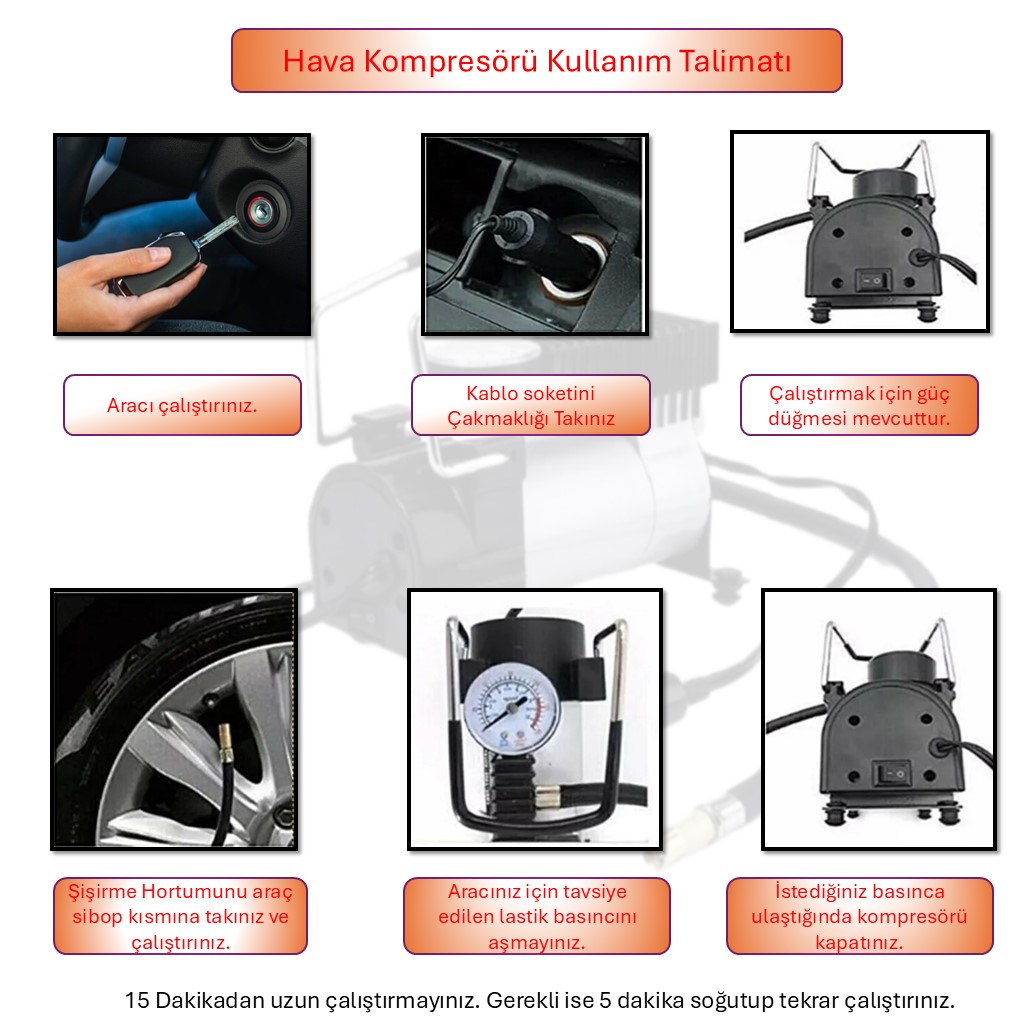 Hava Kompresörü Kullanım Talimatı

Aracı çalıştırınız.

Kablo soketini Çakmaklığı Takınız

Çalıştırmak için güç düğmesi mevcuttur.

Şişirme Hortumunu araç sibop kısmına takınız ve çalıştırınız.

Aracınız için tavsiye edilen lastik basıncını aşmayınız.

İstediğiniz basınca ulaştığında kompresörü kapatınız.

15 Dakikadan uzun çalıştırmayınız. Gerekli ise 5 dakika soğutup tekrar çalıştırınız.