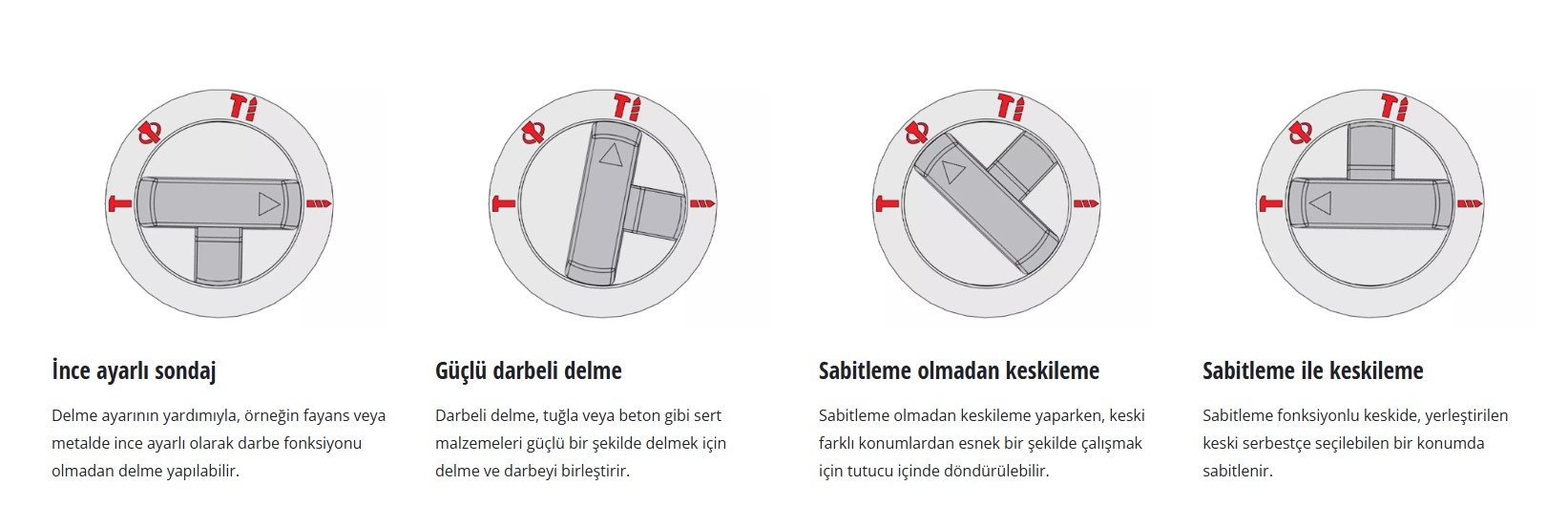 İnce ayarlı sondaj

Delme ayarının yardımıyla, örneğin fayans veya metalde ince ayarlı olarak darbe fonksiyonu olmadan delme yapılabilir.

Güçlü darbeli delme

Darbeli delme, tuğla veya beton gibi sert malzemeleri güçlü bir şekilde delmek için delme ve darbeyi birleştirir.

Sabitleme olmadan keskileme

Sabitleme olmadan keskileme yaparken, keski farklı konumlardan esnek bir şekilde çalışmak için tutucu içinde döndürülebilir.

Sabitleme ile keskileme

Sabitleme fonksiyonlu keskide, yerleştirilen keski serbestçe seçilebilen bir konumda sabitlenir.